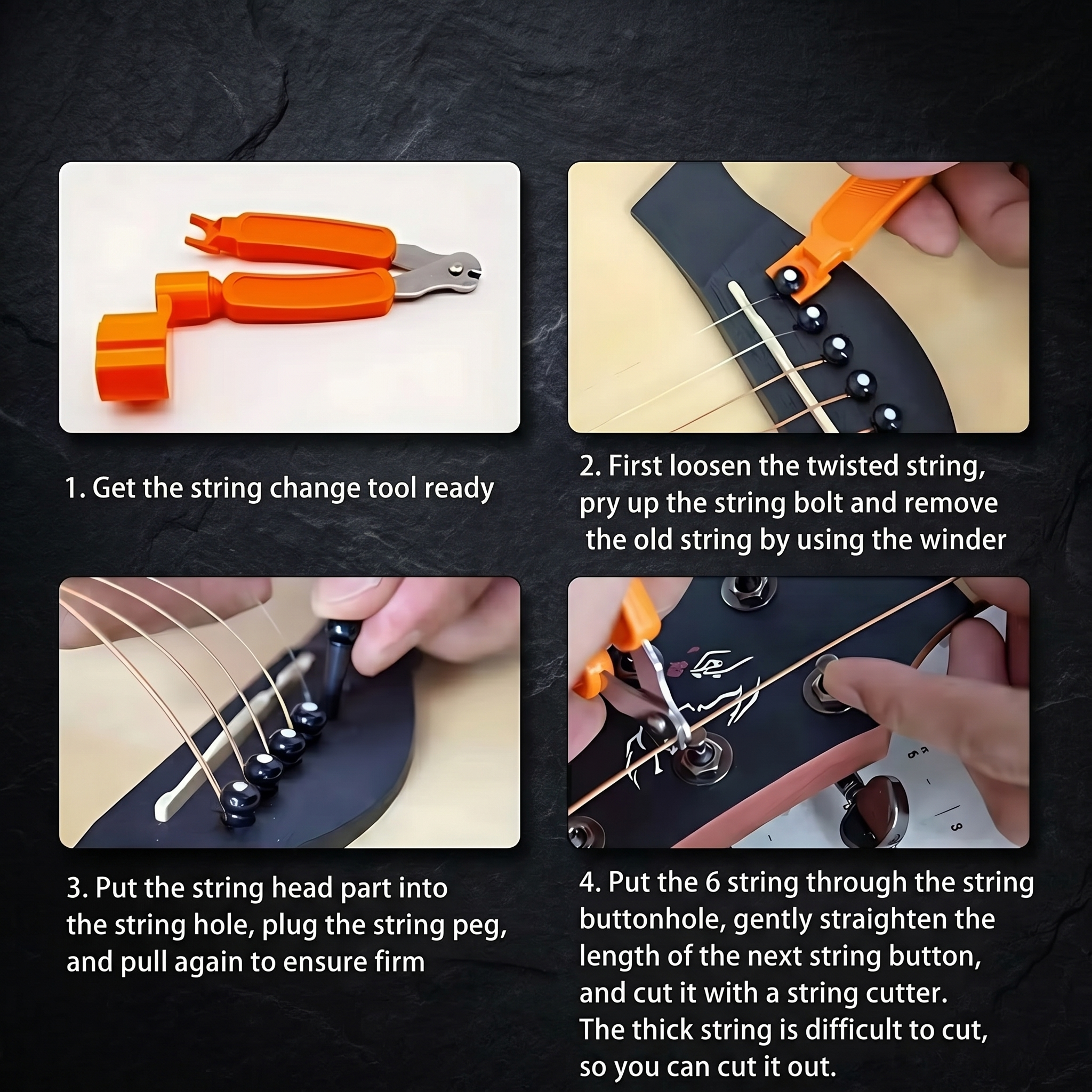 1. Get the string change tool ready

2. First loosen the twisted string, pry up the string bolt and remove the old string by using the winder

3. Put the string head part into the string hole, plug the string peg, and pull again to ensure firm

4. Put the 6 string through the string buttonhole, gently straighten the length of the next string button, and cut it with a string cutter. The thick string is difficult to cut, so you can cut it out.